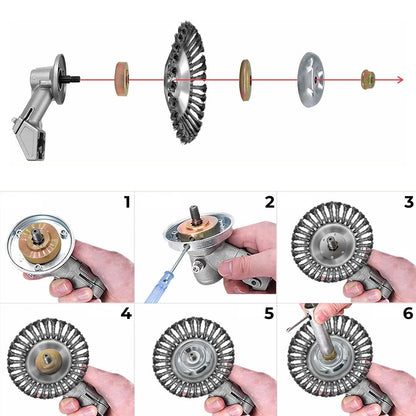 1
2
3
4
5
6